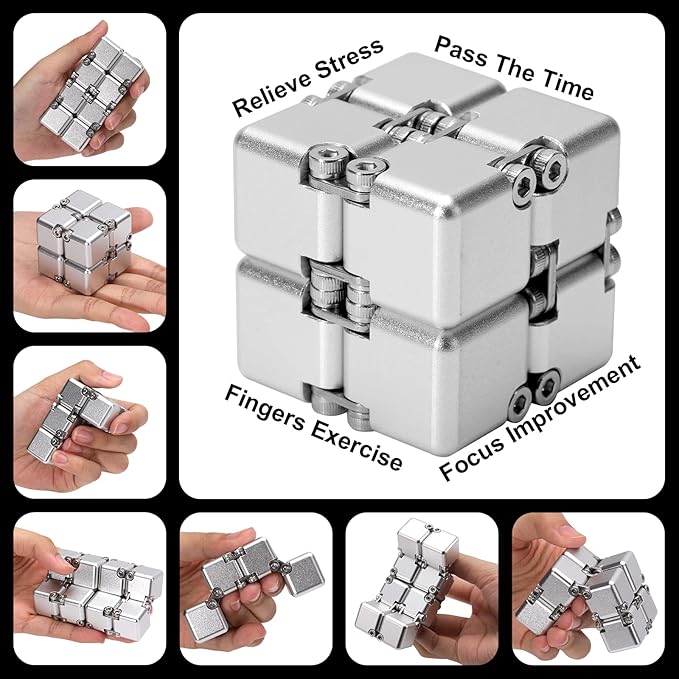 Relieve Stress
Pass The Time
Fingers Exercise
Focus Improvement