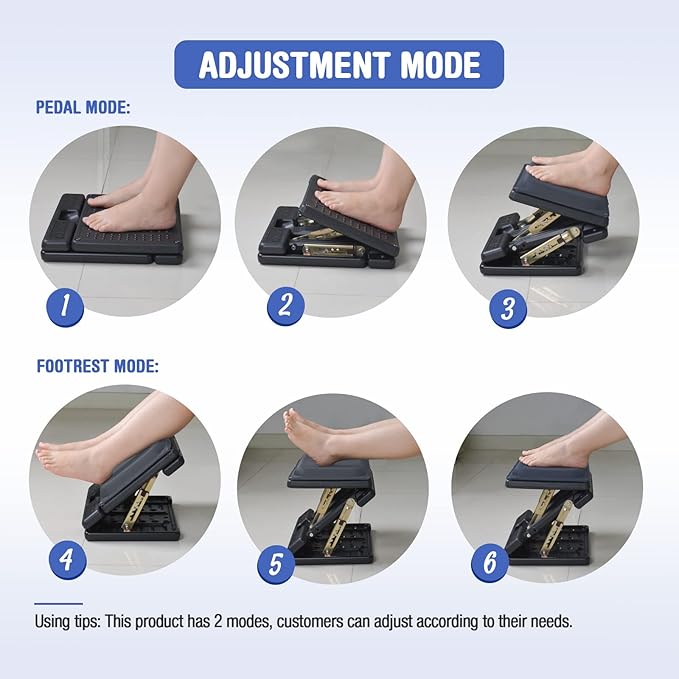 ADJUSTMENT MODE

PEDAL MODE:

1

2

3

FOOTREST MODE:

4

5

6

Using tips: This product has 2 modes, customers can adjust according to their needs.