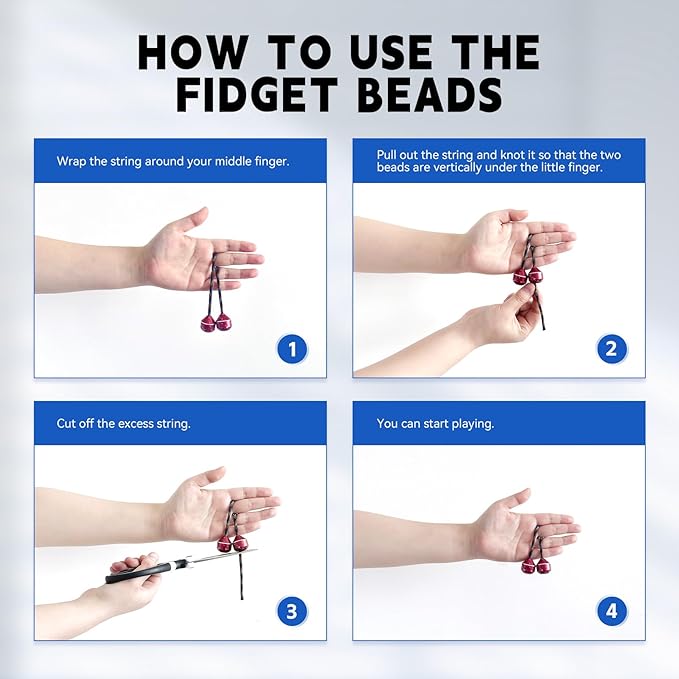 HOW TO USE THE FIDGET BEADS

Wrap the string around your middle finger.

1

Pull out the string and knot it so that the two beads are vertically under the little finger.

2

Cut off the excess string.

3

You can start playing.

4