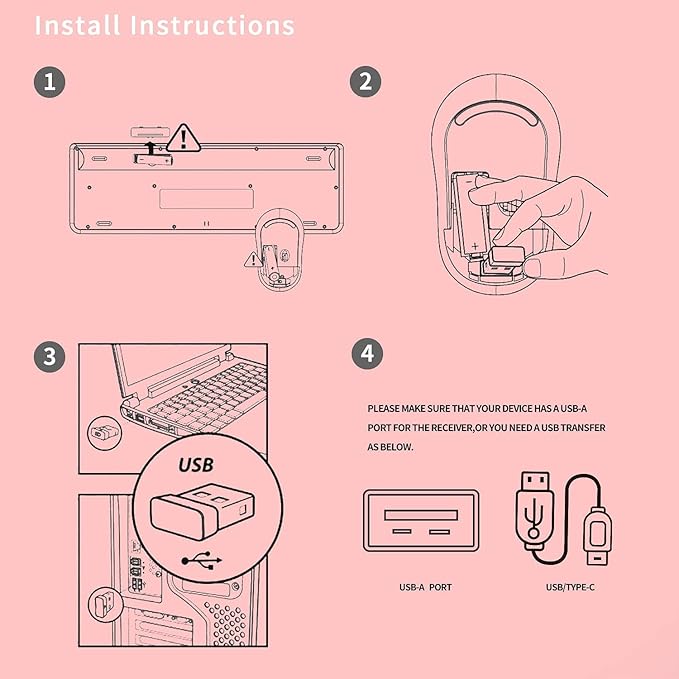 Install Instructions

1

2

3

USB

4

PLEASE MAKE SURE THAT YOUR DEVICE HAS A USB-A PORT FOR THE RECEIVER,OR YOU NEED A USB TRANSFER AS BELOW.

USB-A PORT

USB/TYPE-C