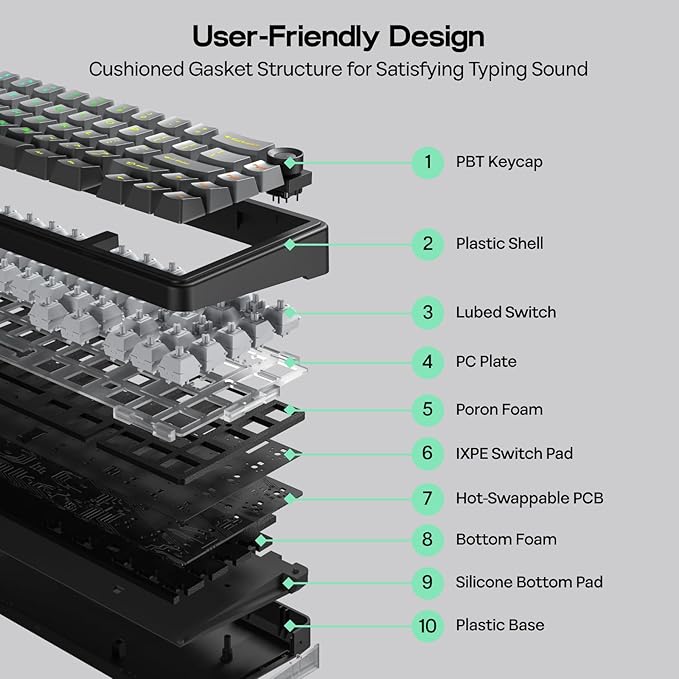 User-Friendly Design
Cushioned Gasket Structure for Satisfying Typing Sound

1 PBT Keycap
2 Plastic Shell
3 Lubed Switch
4 PC Plate
5 Poron Foam
6 IXPE Switch Pad
7 Hot-Swappable PCB
8 Bottom Foam
9 Silicone Bottom Pad
10 Plastic Base