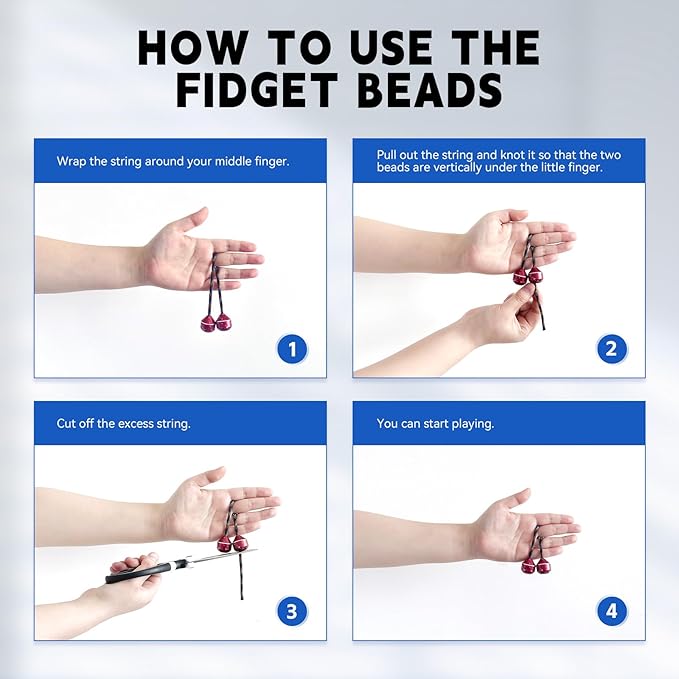 HOW TO USE THE FIDGET BEADS

Wrap the string around your middle finger.

1

Pull out the string and knot it so that the two beads are vertically under the little finger.

2

Cut off the excess string.

3

You can start playing.

4