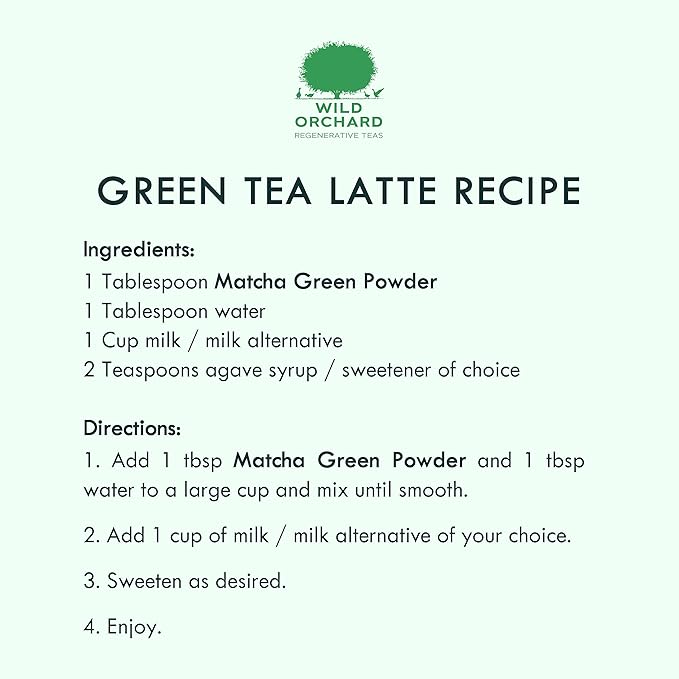 WILD ORCHARD
REGENERATIVE TEAS

GREEN TEA LATTE RECIPE

Ingredients:
1 Tablespoon Matcha Green Powder
1 Tablespoon water
1 Cup milk / milk alternative
2 Teaspoons agave syrup / sweetener of choice

Directions:
1. Add 1 tbsp Matcha Green Powder and 1 tbsp water to a large cup and mix until smooth.

2. Add 1 cup of milk / milk alternative of your choice.

3. Sweeten as desired.

4. Enjoy.