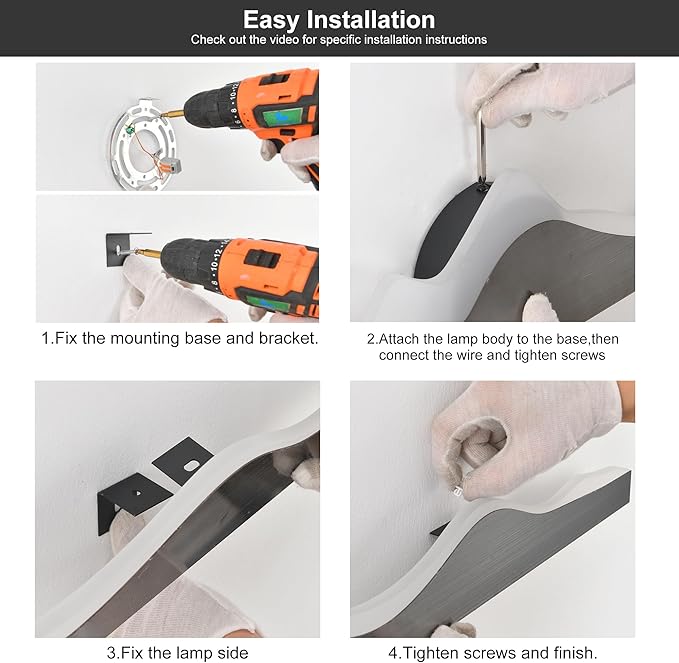 Easy Installation
Check out the video for specific installation instructions

1.Fix the mounting base and bracket.

2.Attach the lamp body to the base,then connect the wire and tighten screws

3.Fix the lamp side

4.Tighten screws and finish.