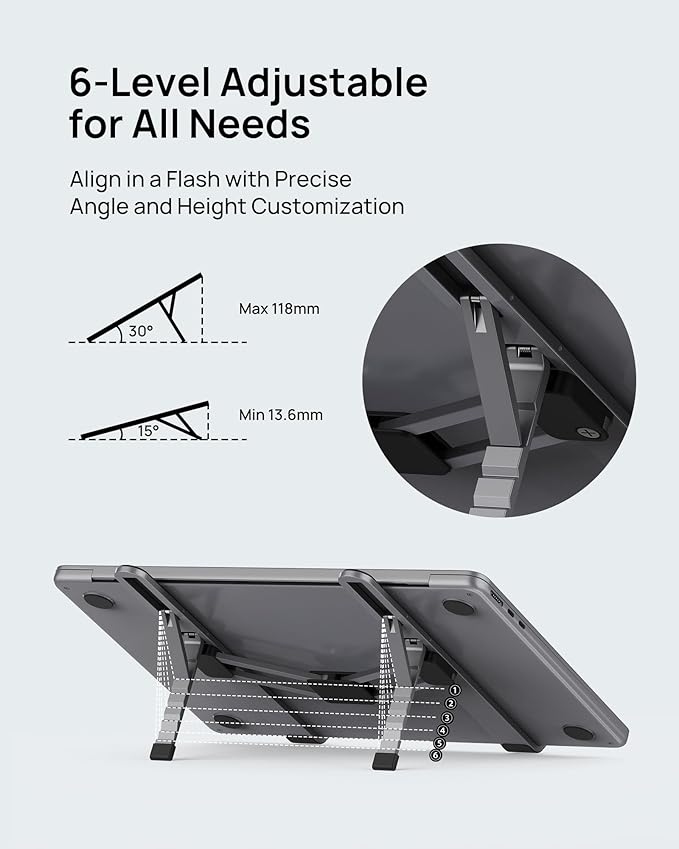 6-Level Adjustable for All Needs

Align in a Flash with Precise Angle and Height Customization

30°

Max 118mm

15°

Min 13.6mm

1
2
3
4
5
6