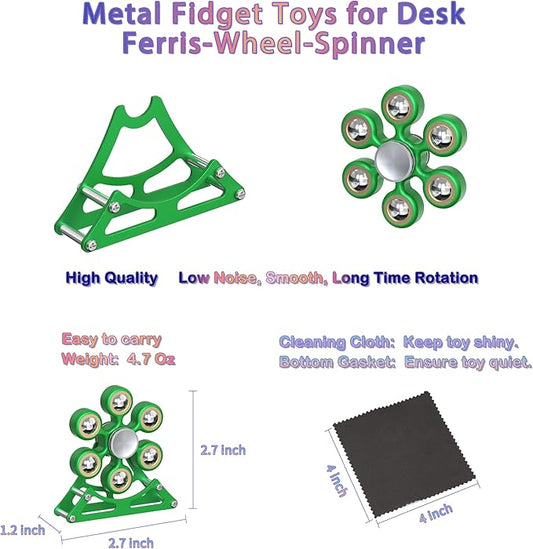 Metal Fidget Toys for Desk
Ferris-Wheel-Spinner

High Quality Low Noise, Smooth, Long Time Rotation

Easy to carry
Weight: 4.7 Oz

Cleaning Cloth: Keep toy shiny.
Bottom Gasket: Ensure toy quiet.

2.7 inch

1.2 inch

2.7 inch

4 inch

4 inch