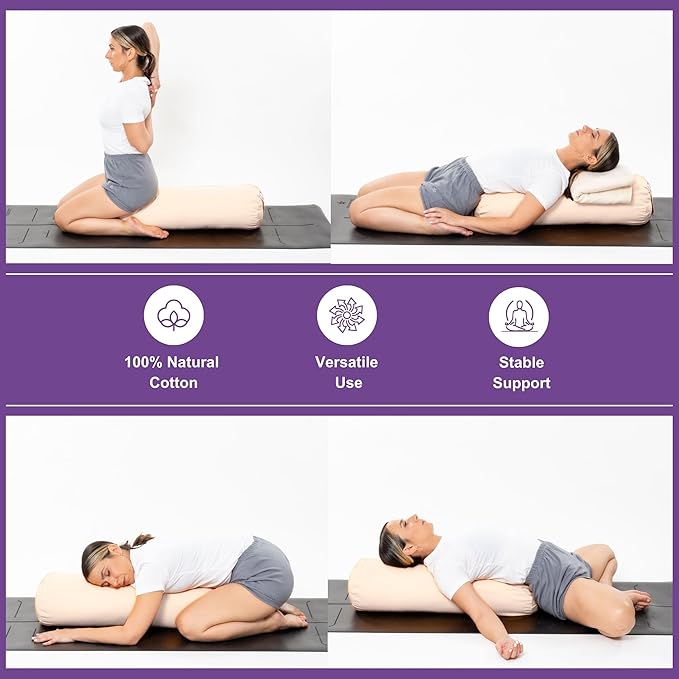 100% Natural Cotton

Versatile Use

Stable Support