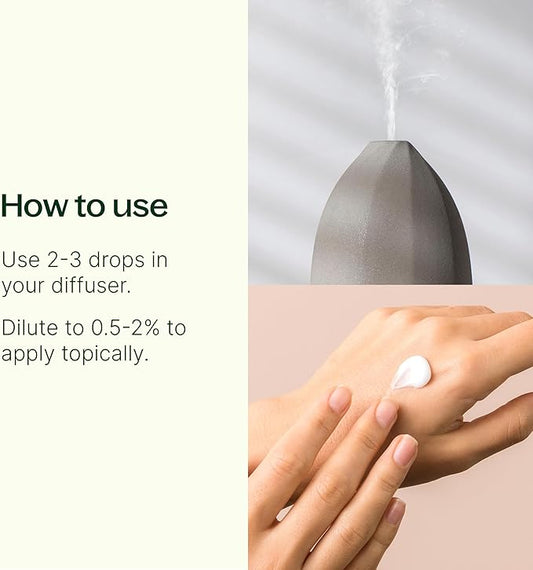 How to use

Use 2-3 drops in your diffuser.

Dilute to 0.5-2% to apply topically.