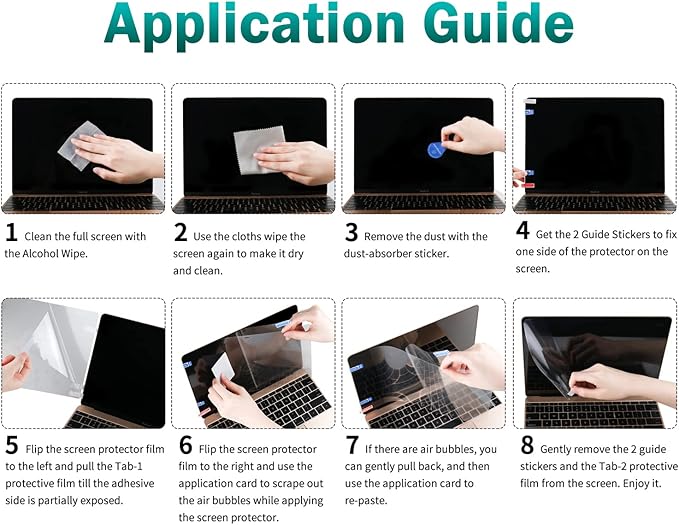 Application Guide

1 Clean the full screen with the Alcohol Wipe.

2 Use the cloths wipe the screen again to make it dry and clean.

3 Remove the dust with the dust-absorber sticker.

4 Get the 2 Guide Stickers to fix one side of the protector on the screen.

5 Flip the screen protector film to the left and pull the Tab-1 protective film till the adhesive side is partially exposed.

6 Flip the screen protector film to the right and use the application card to scrape out the air bubbles while applying the screen protector.

7 If there are air bubbles, you can gently pull back, and then use the application card to re-paste.

8 Gently remove the 2 guide stickers and the Tab-2 protective film from the screen. Enjoy it.