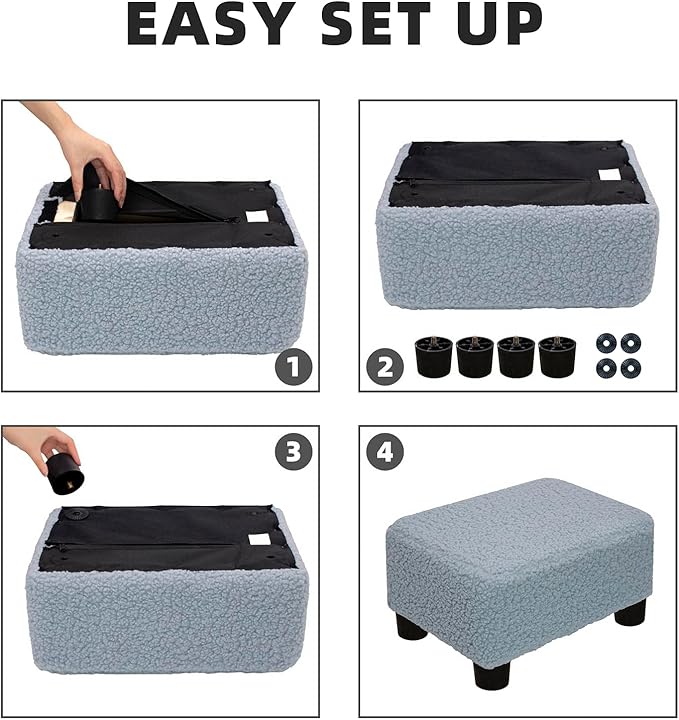 EASY SET UP

1

2

3

4