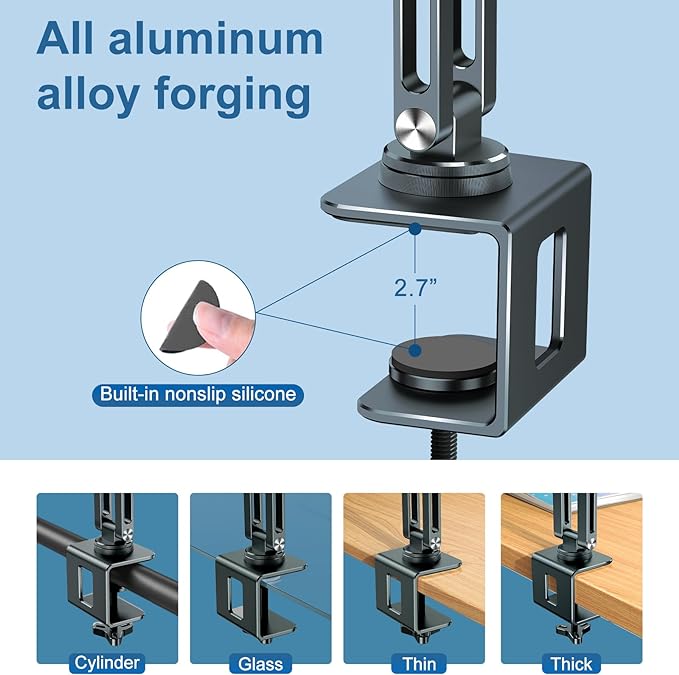 All aluminum alloy forging

2.7”

Built-in nonslip silicone

Cylinder

Glass

Thin

Thick