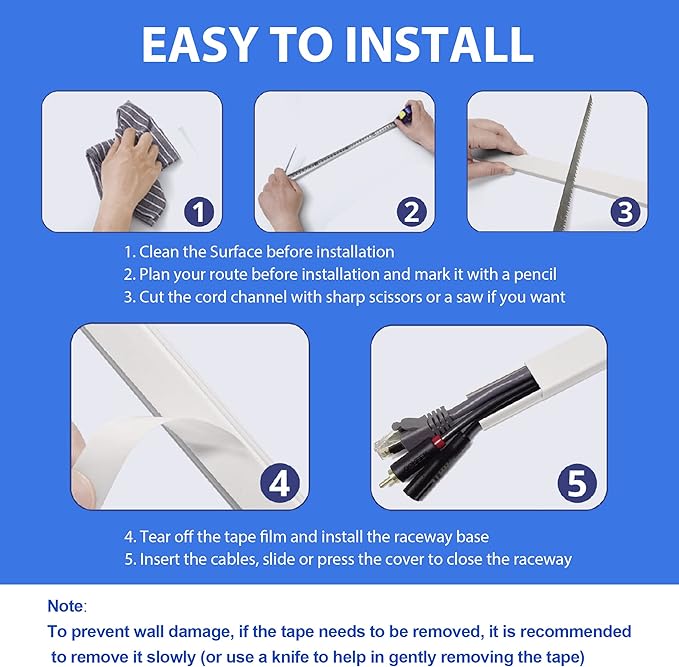 EASY TO INSTALL

1

2

3

1. Clean the Surface before installation
2. Plan your route before installation and mark it with a pencil
3. Cut the cord channel with sharp scissors or a saw if you want

4

5

4. Tear off the tape film and install the raceway base
5. Insert the cables, slide or press the cover to close the raceway

Note:
To prevent wall damage, if the tape needs to be removed, it is recommended to remove it slowly (or use a knife to help in gently removing the tape)