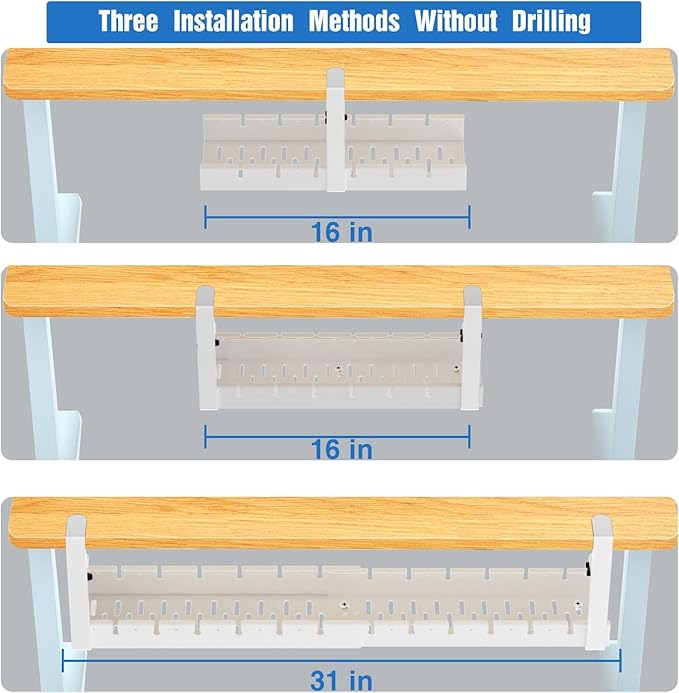 Three Installation Methods Without Drilling

16 in

16 in

31 in