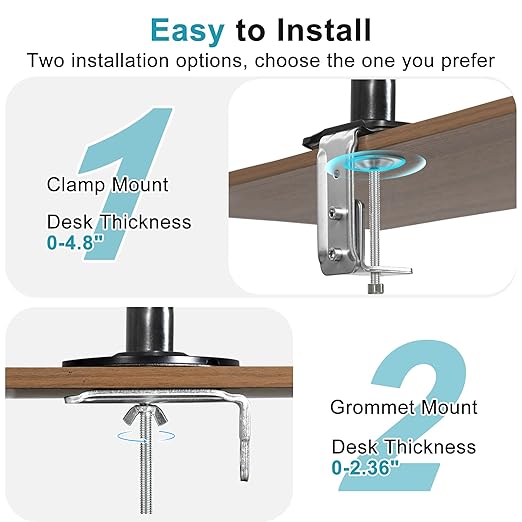 Easy to Install

Two installation options, choose the one you prefer

1

Clamp Mount

Desk Thickness
0-4.8"

2

Grommet Mount

Desk Thickness
0-2.36"