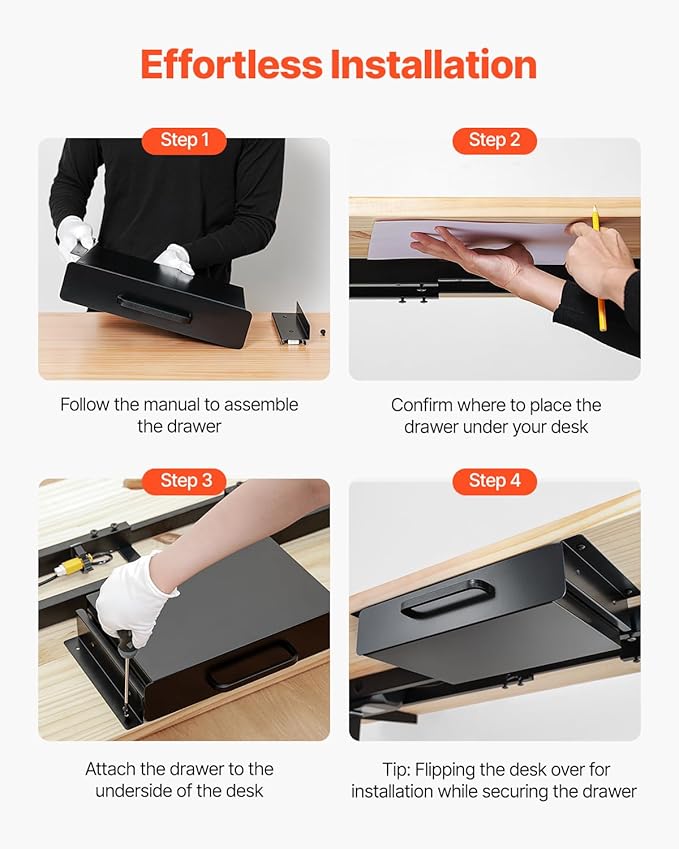 Effortless Installation

Step 1

Follow the manual to assemble the drawer

Step 2

Confirm where to place the drawer under your desk

Step 3

Attach the drawer to the underside of the desk

Step 4

Tip: Flipping the desk over for installation while securing the drawer