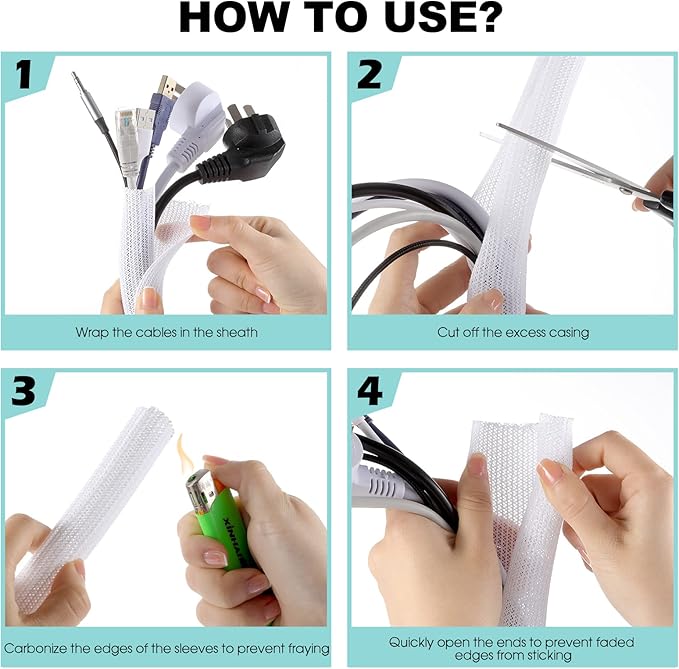 HOW TO USE?

1

Wrap the cables in the sheath

2

Cut off the excess casing

3

XINHAI

Carbonize the edges of the sleeves to prevent fraying

4

Quickly open the ends to prevent faded edges from sticking