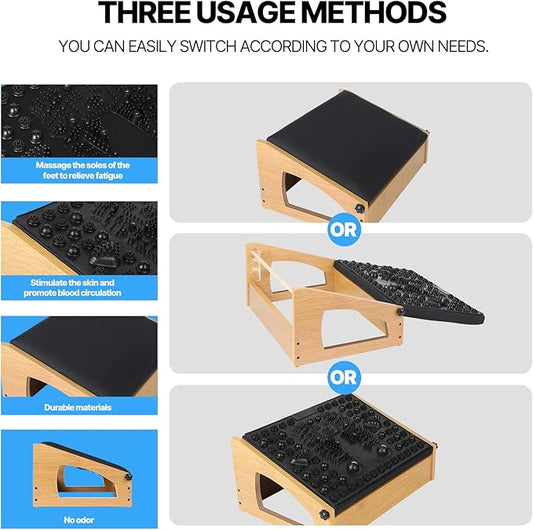 THREE USAGE METHODS

YOU CAN EASILY SWITCH ACCORDING TO YOUR OWN NEEDS.

Massage the soles of the feet to relieve fatigue

Stimulate the skin and promote blood circulation

Durable materials

No odor

OR

OR