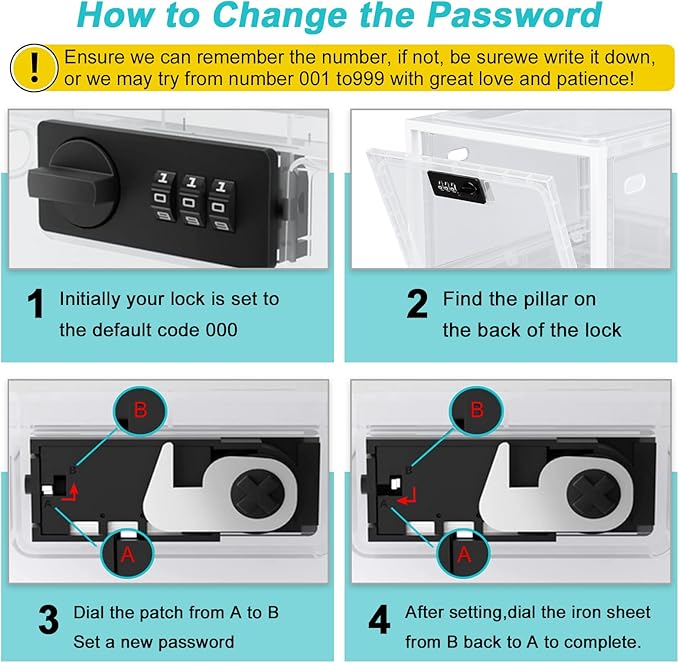 How to Change the Password

!

Ensure we can remember the number, if not, be surewe write it down, or we may try from number 001 to999 with great love and patience!

1 1 1
0 0 0
9 9 9

1 Initially your lock is set to the default code 000

2 Find the pillar on the back of the lock

B
B
A
A

3 Dial the patch from A to B Set a new password

B
B
A
A

4 After setting,dial the iron sheet from B back to A to complete.