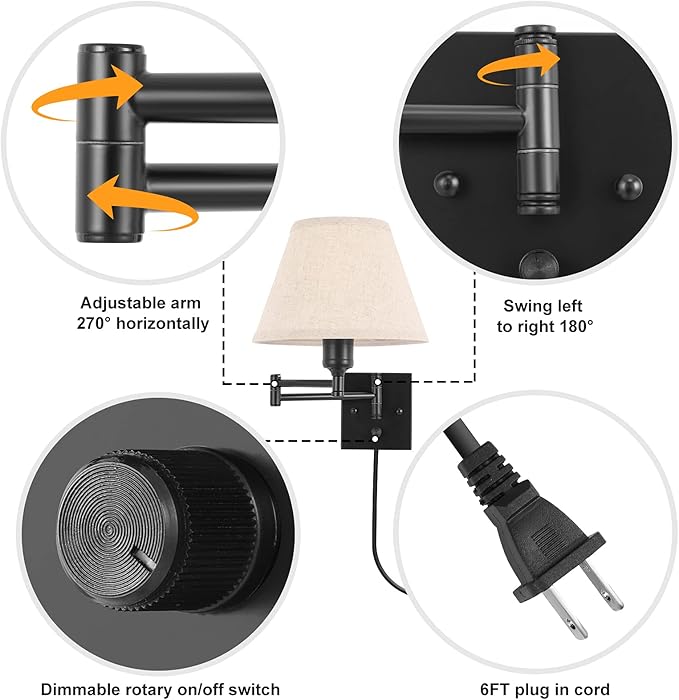 Adjustable arm
270° horizontally

Swing left
to right 180°

Dimmable rotary on/off switch

6FT plug in cord