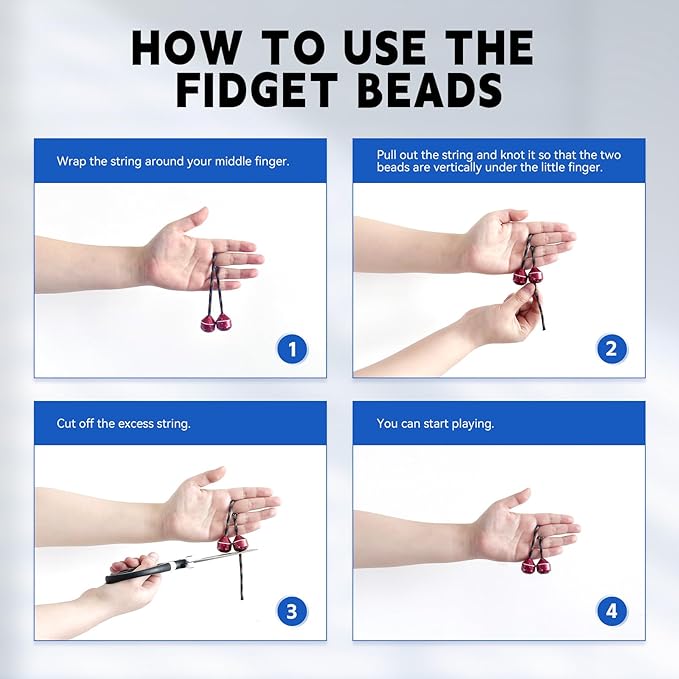 HOW TO USE THE FIDGET BEADS

Wrap the string around your middle finger.

1

Pull out the string and knot it so that the two beads are vertically under the little finger.

2

Cut off the excess string.

3

You can start playing.

4