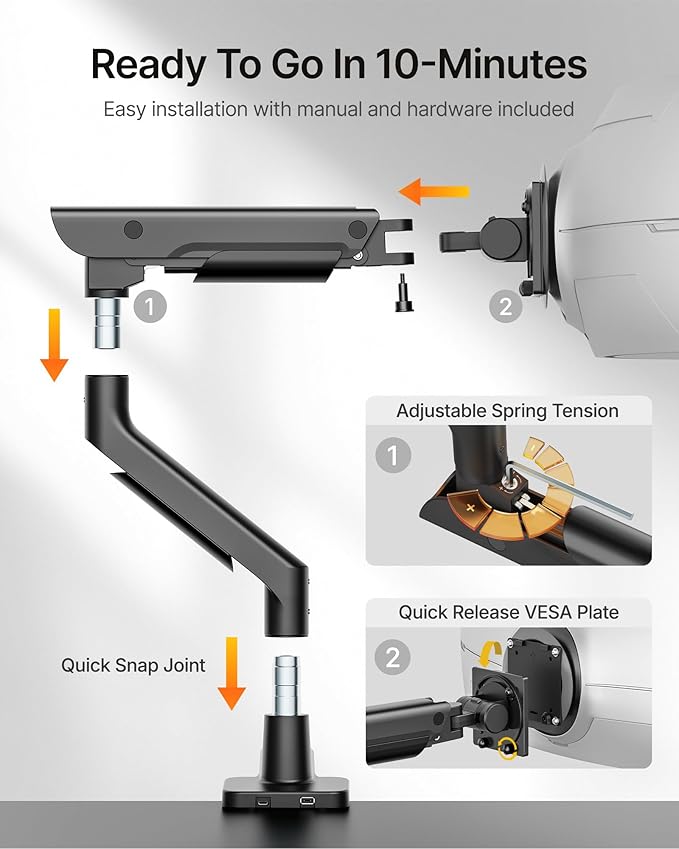 Ready To Go In 10-Minutes

Easy installation with manual and hardware included

1

2

Adjustable Spring Tension

1

+

-

Quick Release VESA Plate

2

Quick Snap Joint