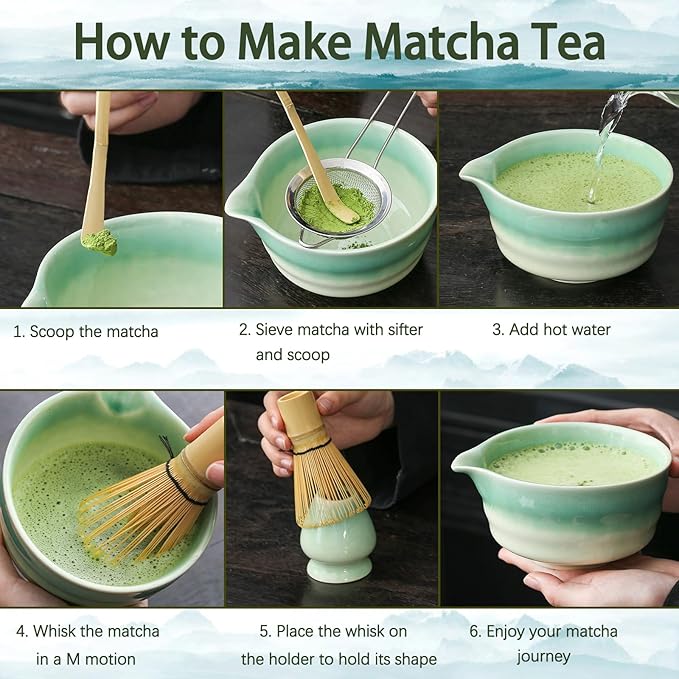 How to Make Matcha Tea

1. Scoop the matcha

2. Sieve matcha with sifter and scoop

3. Add hot water

4. Whisk the matcha in a M motion

5. Place the whisk on the holder to hold its shape

6. Enjoy your matcha journey