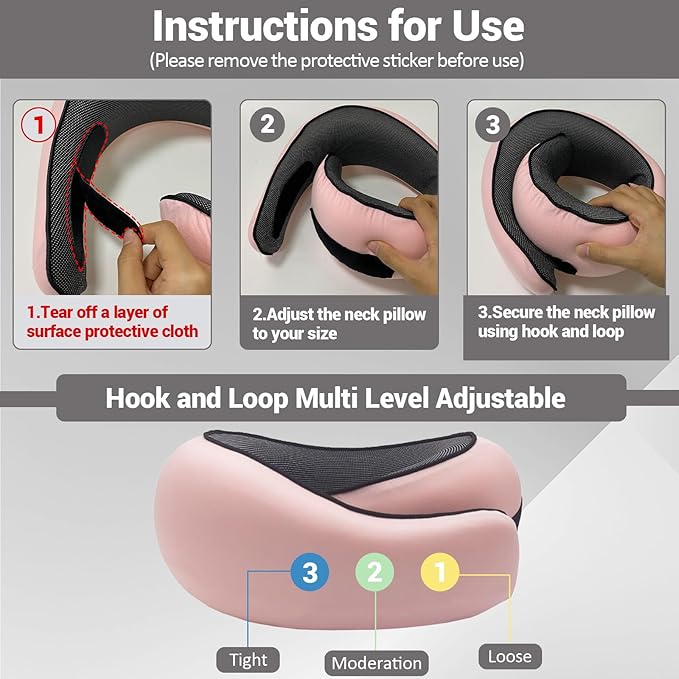 Instructions for Use
(Please remove the protective sticker before use)

1

1.Tear off a layer of surface protective cloth

2

2.Adjust the neck pillow to your size

3

3.Secure the neck pillow using hook and loop

Hook and Loop Multi Level Adjustable

3 2 1

Tight

Moderation

Loose