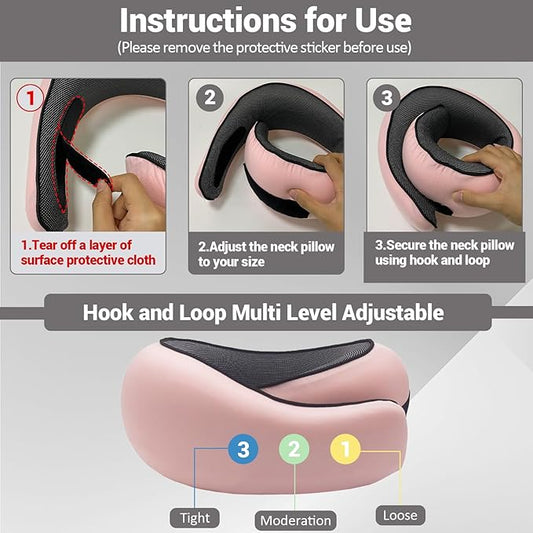 Instructions for Use
(Please remove the protective sticker before use)

1

1.Tear off a layer of surface protective cloth

2

2.Adjust the neck pillow to your size

3

3.Secure the neck pillow using hook and loop

Hook and Loop Multi Level Adjustable

3
2
1

Tight
Moderation
Loose