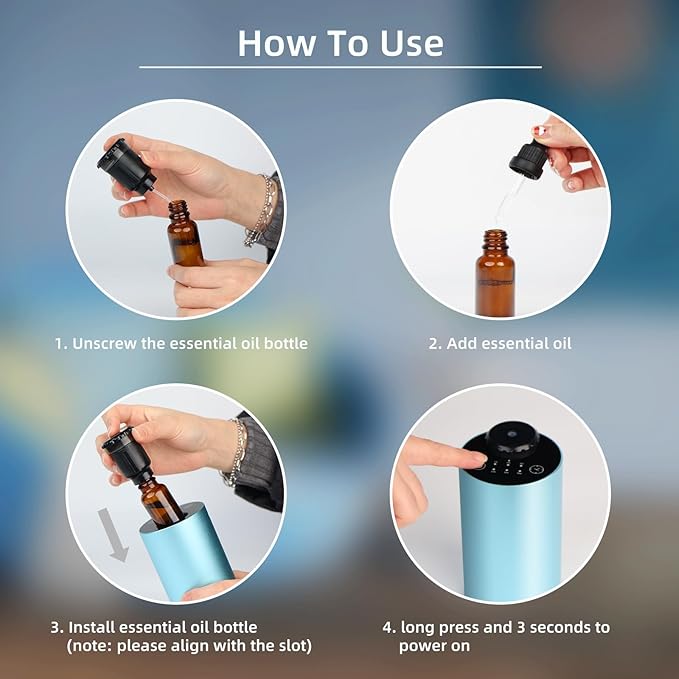 How To Use

1. Unscrew the essential oil bottle

2. Add essential oil

3. Install essential oil bottle (note: please align with the slot)

4. long press and 3 seconds to power on