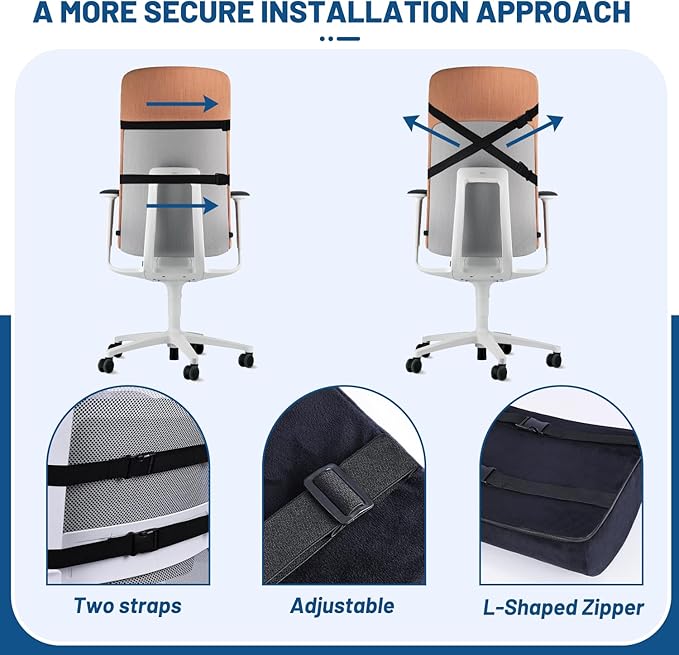 A MORE SECURE INSTALLATION APPROACH

Two straps

Adjustable

L-Shaped Zipper