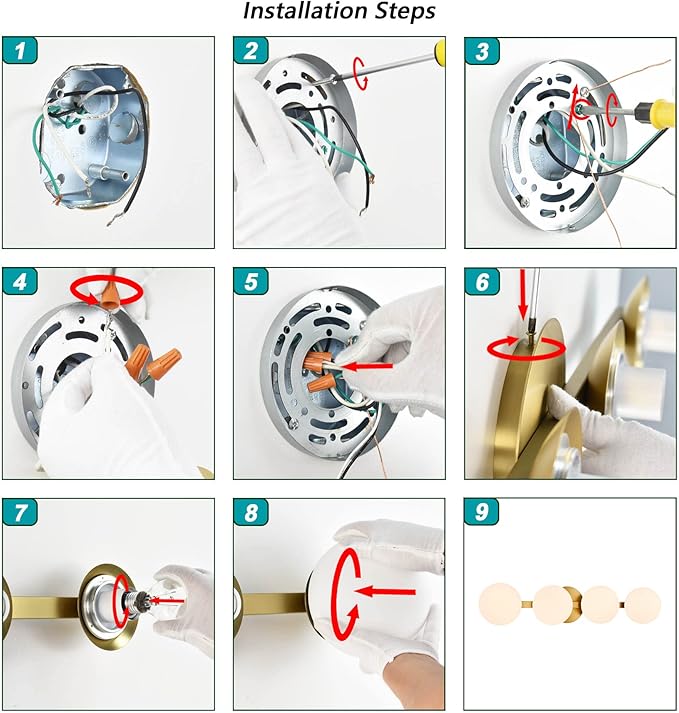 Installation Steps

1

2

3

4

5

6

7

8

9