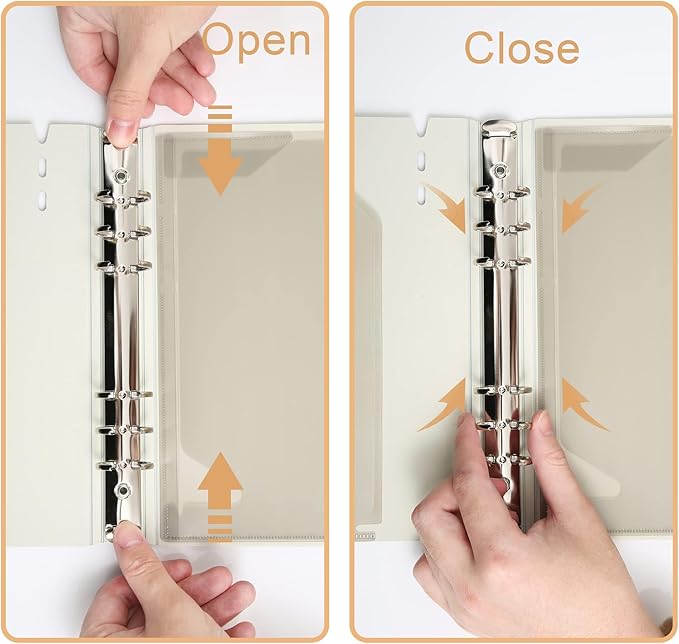 Open

Close