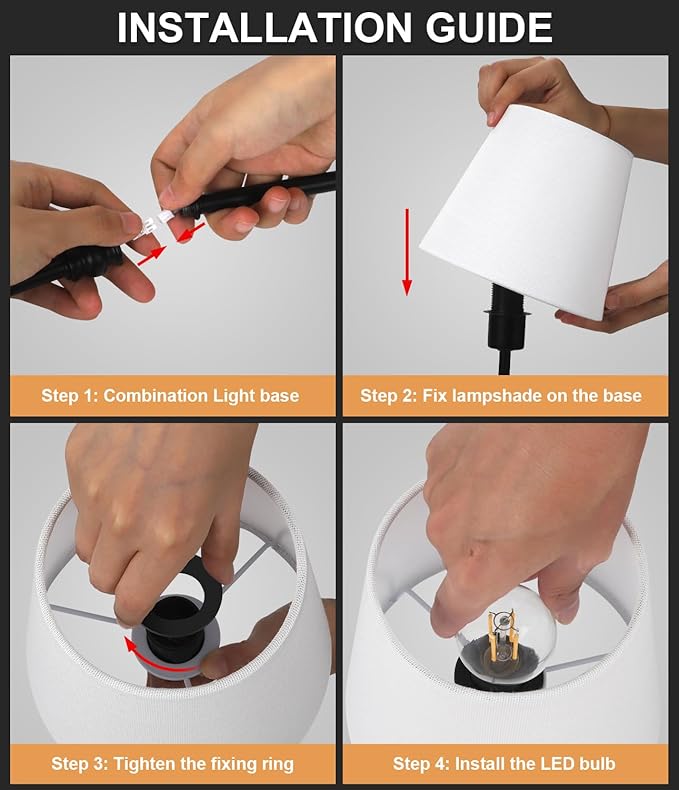 INSTALLATION GUIDE

Step 1: Combination Light base

Step 2: Fix lampshade on the base

Step 3: Tighten the fixing ring

Step 4: Install the LED bulb