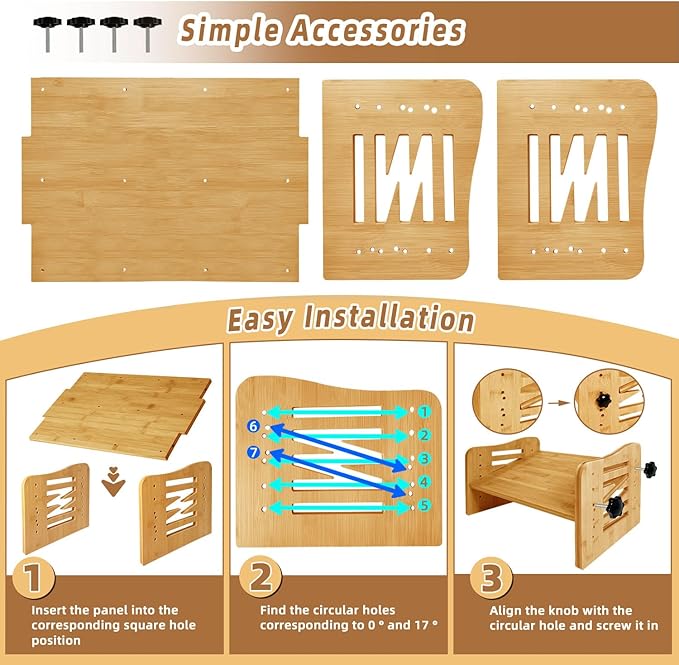 Simple Accessories

Easy Installation

1

2

3

4

5

6

7

1

Insert the panel into the corresponding square hole position

2

Find the circular holes corresponding to 0 ° and 17 °

3

Align the knob with the circular hole and screw it in