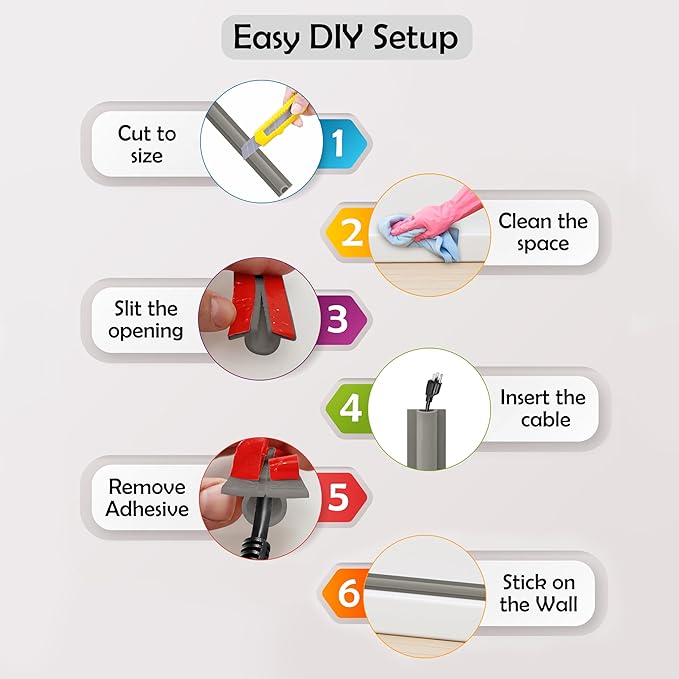 Easy DIY Setup

Cut to size

1

2

Clean the space

Slit the opening

3

4

Insert the cable

Remove Adhesive

5

6

Stick on the Wall