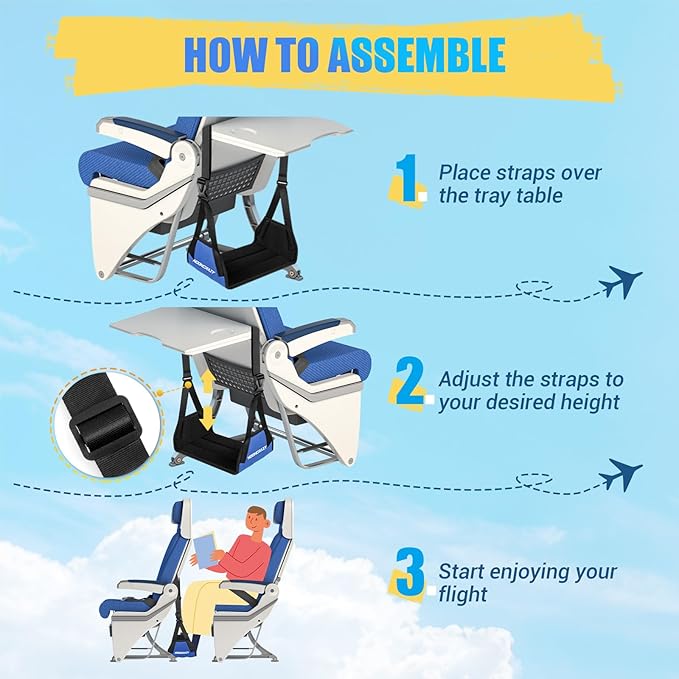 HOW TO ASSEMBLE

1. Place straps over the tray table

2. Adjust the straps to your desired height

3. Start enjoying your flight