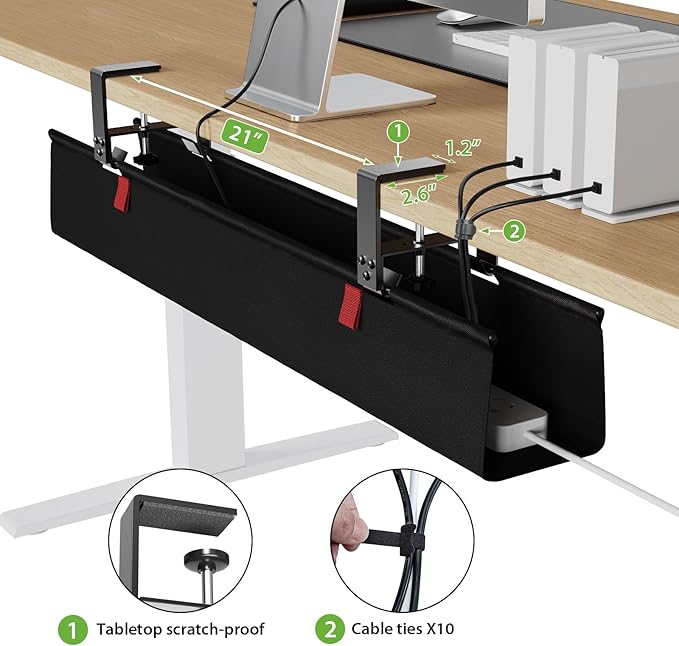 21"

1

1.2"

2.6"

2

1 Tabletop scratch-proof

2 Cable ties X10