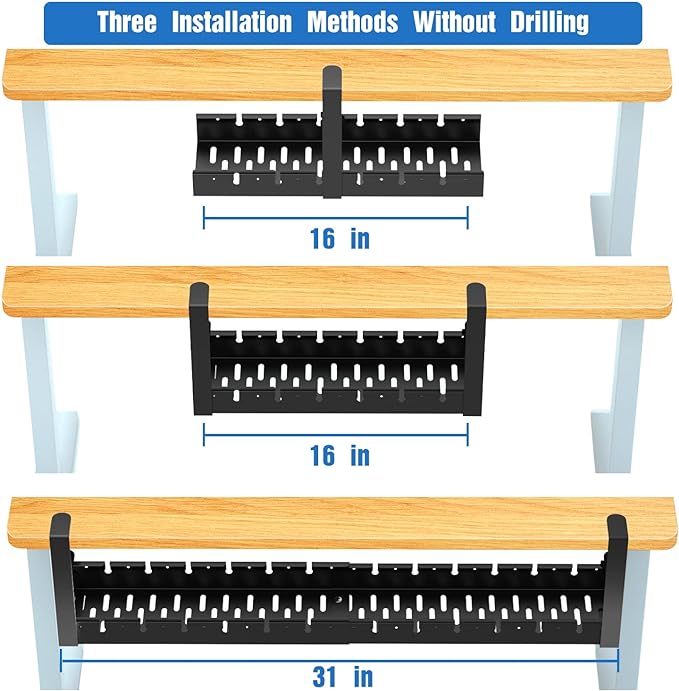 Three Installation Methods Without Drilling

16 in

16 in

31 in