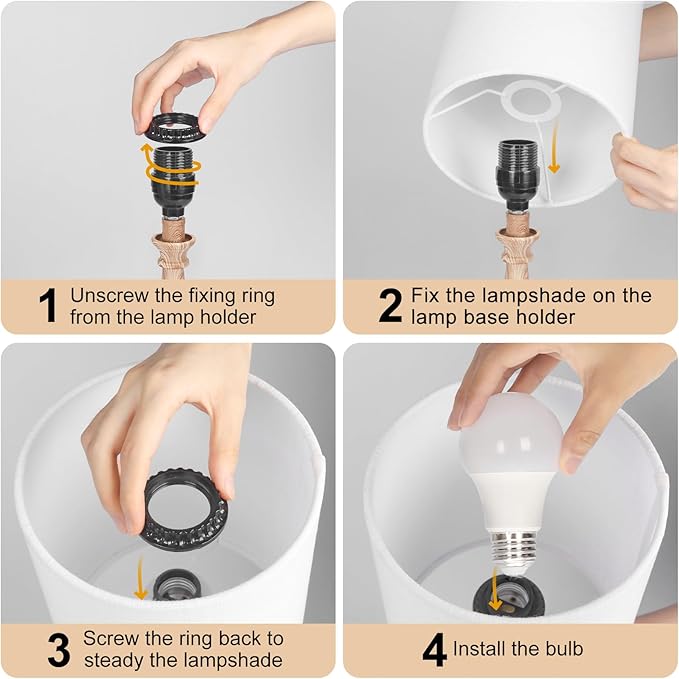 1 Unscrew the fixing ring from the lamp holder

2 Fix the lampshade on the lamp base holder

3 Screw the ring back to steady the lampshade

4 Install the bulb