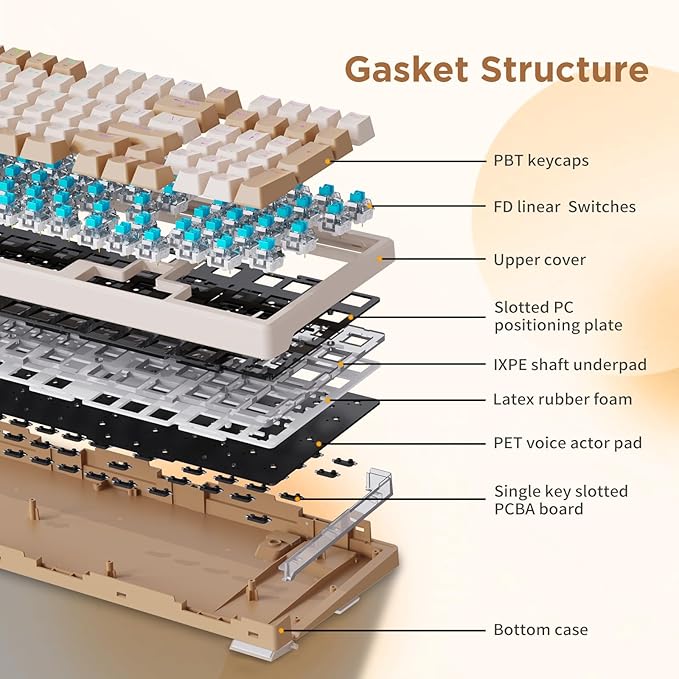 Gasket Structure

PBT keycaps

FD linear  Switches

Upper cover

Slotted PC positioning plate

IXPE shaft underpad

Latex rubber foam

PET voice actor pad

Single key slotted PCBA board

Bottom case