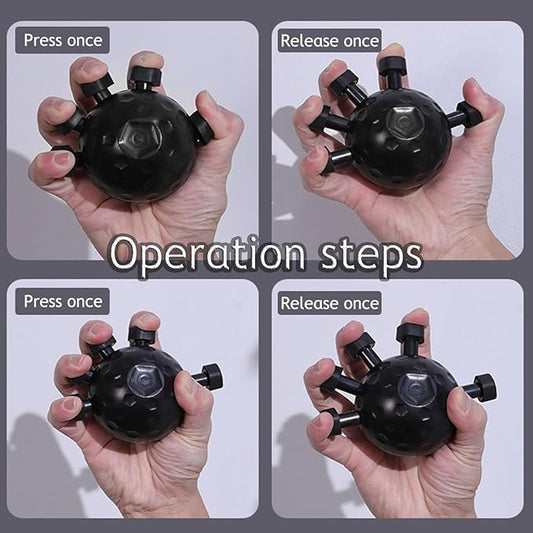 Press once

Release once

Operation steps

Press once

Release once