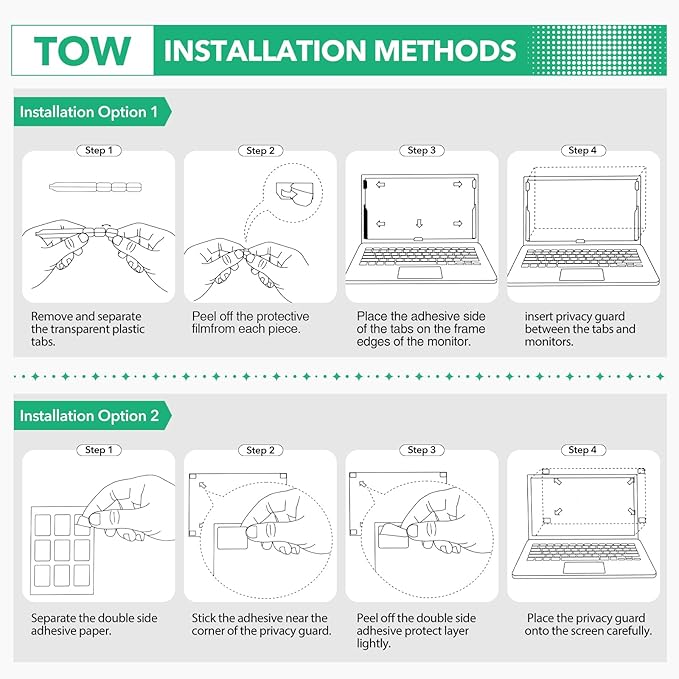 TOW INSTALLATION METHODS

Installation Option 1

Step 1
Remove and separate the transparent plastic tabs.

Step 2
Peel off the protective filmfrom each piece.

Step 3
Place the adhesive side of the tabs on the frame edges of the monitor.

Step 4
insert privacy guard between the tabs and monitors.

Installation Option 2

Step 1
Separate the double side adhesive paper.

Step 2
Stick the adhesive near the corner of the privacy guard.

Step 3
Peel off the double side adhesive protect layer lightly.

Step 4
Place the privacy guard onto the screen carefully.