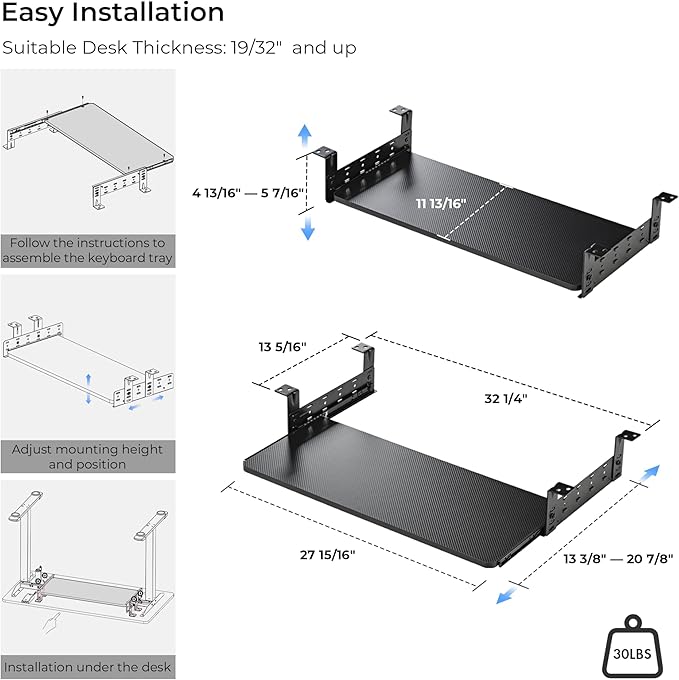 Easy Installation

Suitable Desk Thickness: 19/32" and up

Follow the instructions to assemble the keyboard tray

Adjust mounting height and position

Installation under the desk

4 13/16" — 5 7/16"

11 13/16"

13 5/16"

32 1/4"

27 15/16"

13 3/8" — 20 7/8"

30LBS