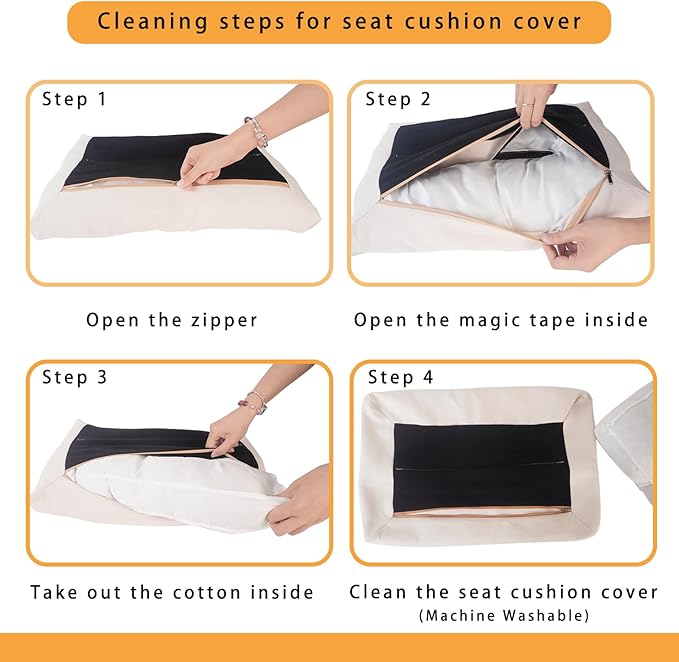 Cleaning steps for seat cushion cover

Step 1

Open the zipper

Step 2

Open the magic tape inside

Step 3

Take out the cotton inside

Step 4

Clean the seat cushion cover
(Machine Washable)