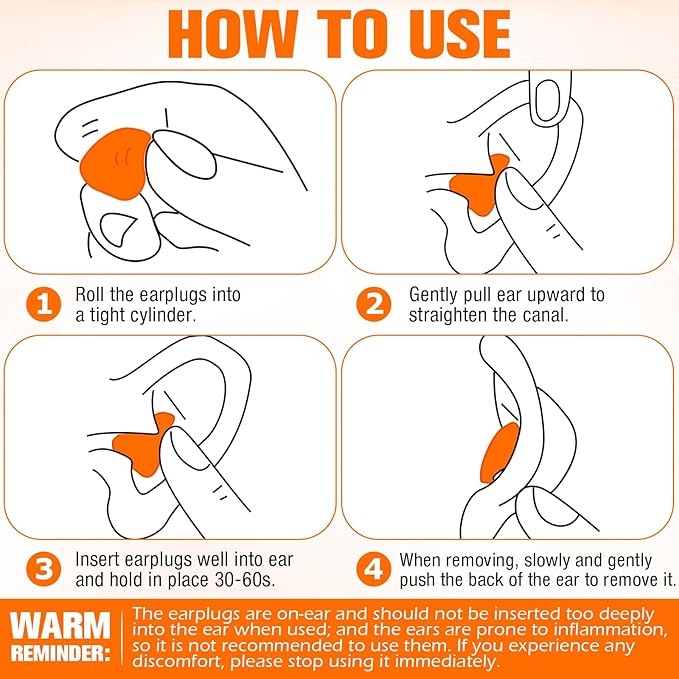 HOW TO USE

1 Roll the earplugs into a tight cylinder.

2 Gently pull ear upward to straighten the canal.

3 Insert earplugs well into ear and hold in place 30-60s.

4 When removing, slowly and gently push the back of the ear to remove it.

WARM REMINDER: The earplugs are on-ear and should not be inserted too deeply into the ear when used; and the ears are prone to inflammation, so it is not recommended to use them. If you experience any discomfort, please stop using it immediately.