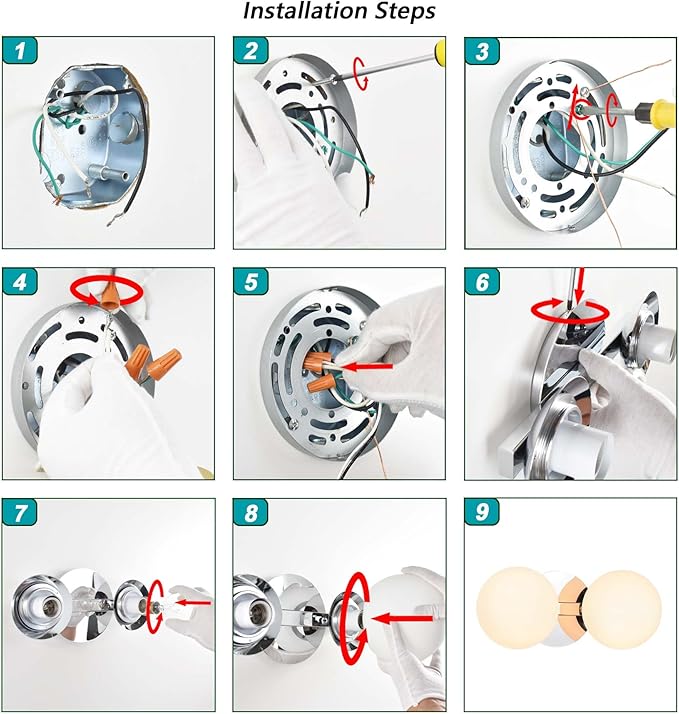 Installation Steps

1

2

3

4

5

6

7

8

9