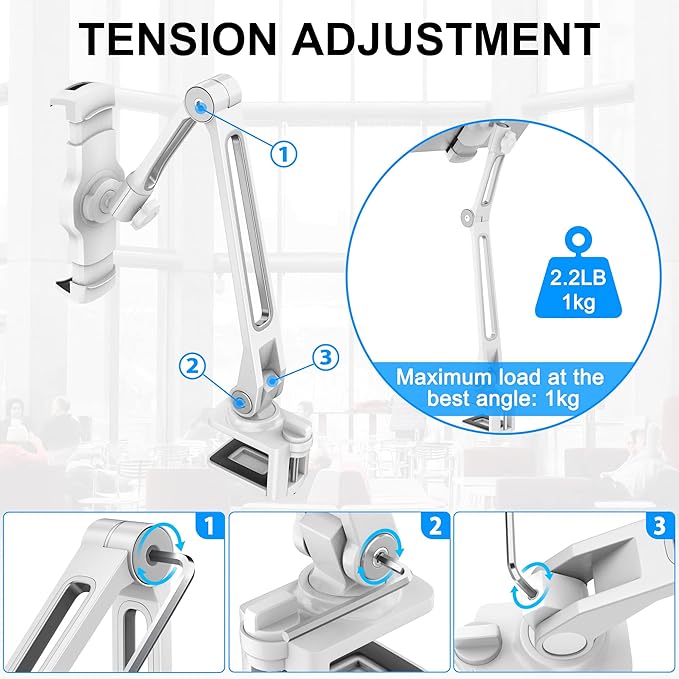 TENSION ADJUSTMENT

1

2

3

2.2LB
1kg

Maximum load at the best angle: 1kg

1

2

3