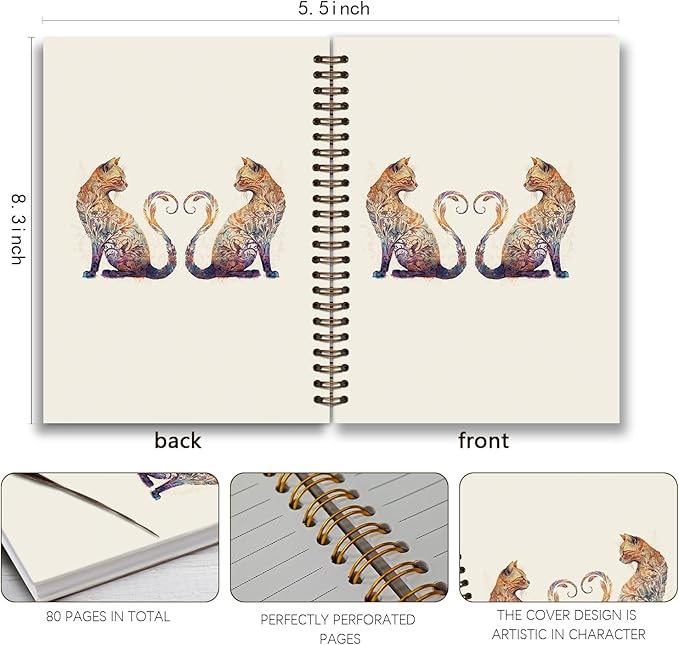 5.5inch

8.3inch

back

front

80 PAGES IN TOTAL

PERFECTLY PERFORATED PAGES

THE COVER DESIGN IS ARTISTIC IN CHARACTER