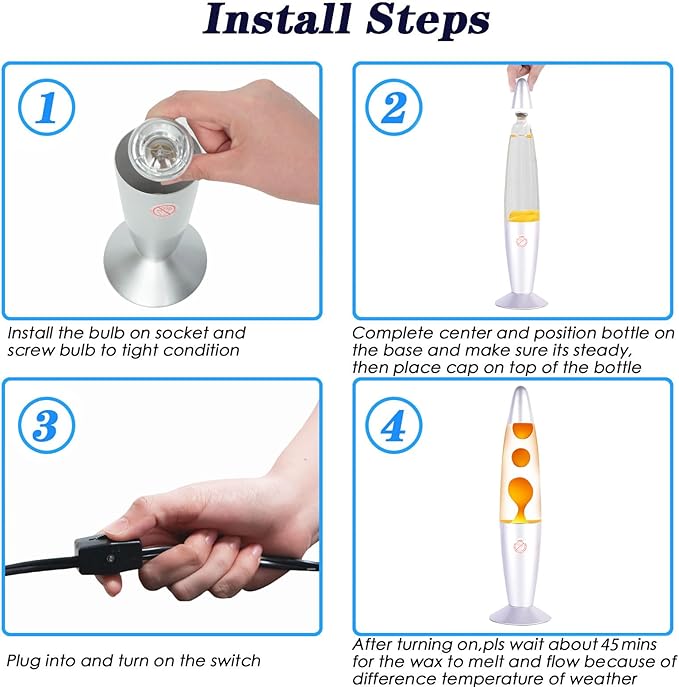 Install Steps

1

Install the bulb on socket and screw bulb to tight condition

2

Complete center and position bottle on the base and make sure its steady, then place cap on top of the bottle

3

Plug into and turn on the switch

4

After turning on,pls wait about 45 mins for the wax to melt and flow because of difference temperature of weather