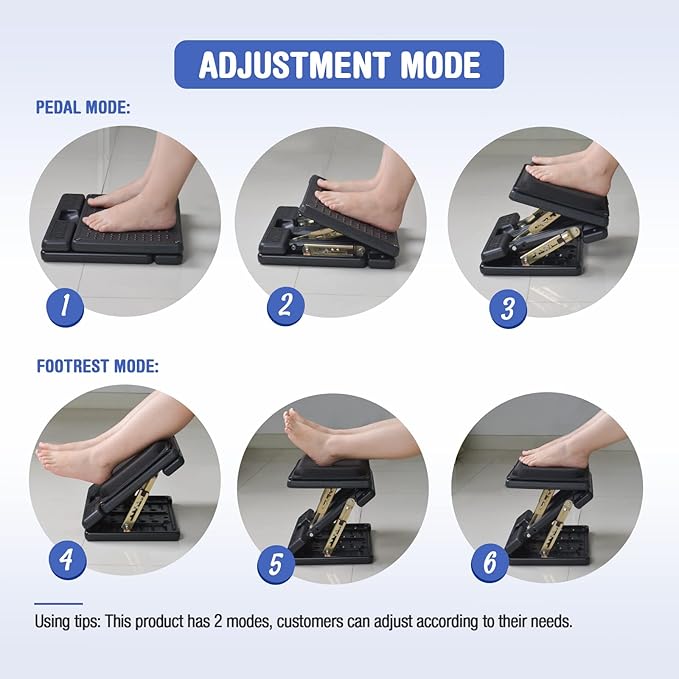 ADJUSTMENT MODE

PEDAL MODE:

1

2

3

FOOTREST MODE:

4

5

6

Using tips: This product has 2 modes, customers can adjust according to their needs.